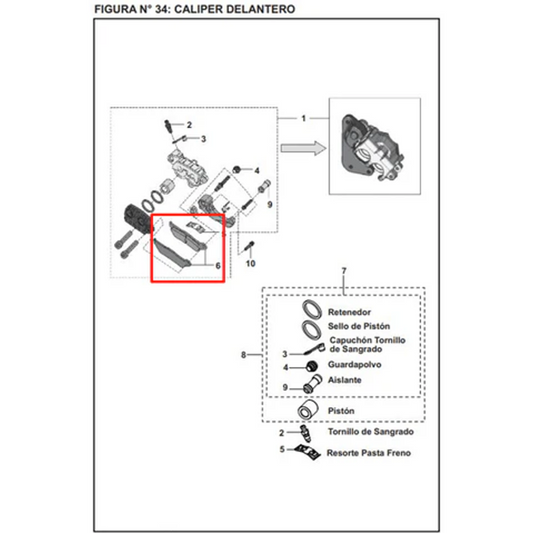 FIGURA N° 34: CALIPER DELANTERO

1
2
3
4
9
6
10
7
8
Retenedor
Sello de Pistón
3
Capuchón Tornillo de Sangrado
4
Guardapolvo
9
Aislante
Pistón
2
Tornillo de Sangrado
5
Resorte Pasta Freno